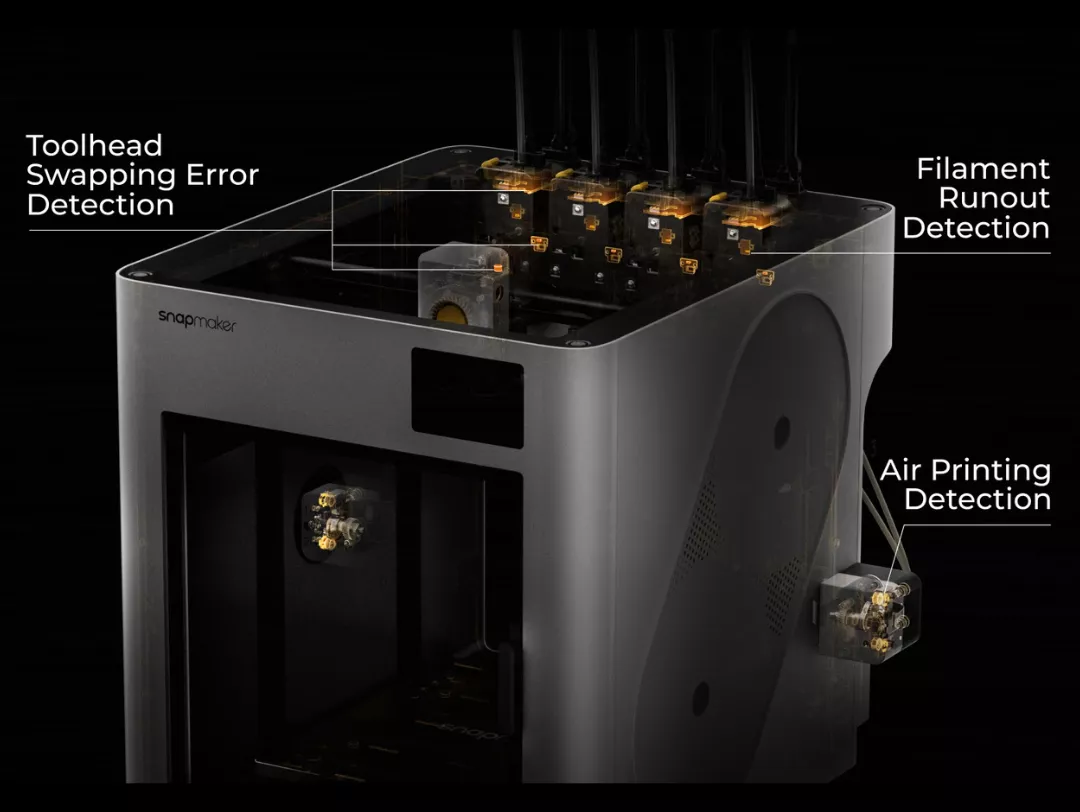 Toolhead Swapping Error Detection

Filament Runout Detection

snapmaker

Air Printing Detection

snap